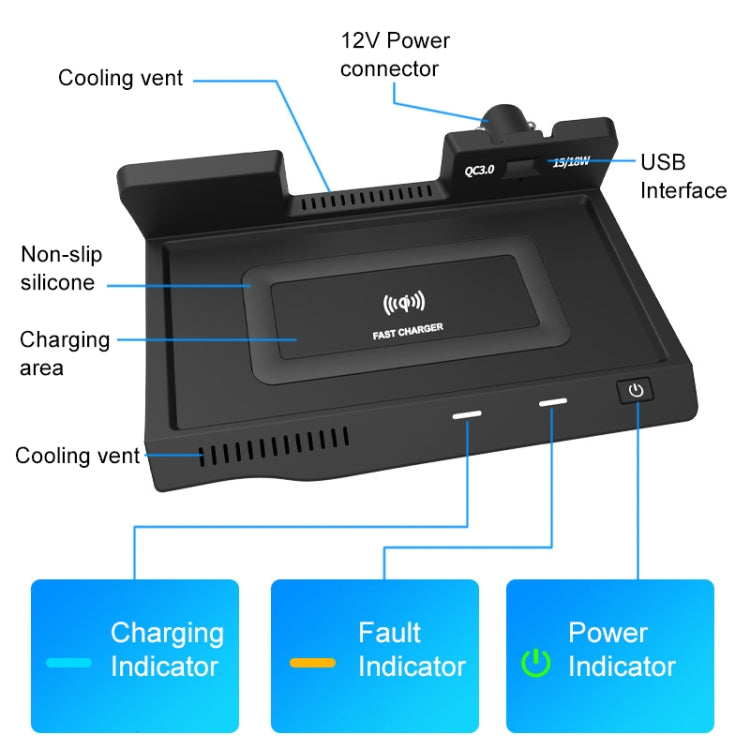 12V Power connector

Cooling vent

QC3.0

15/18W

USB Interface

Non-slip silicone

Charging area

FAST CHARGER

Cooling vent

Charging Indicator

Fault Indicator

Power Indicator